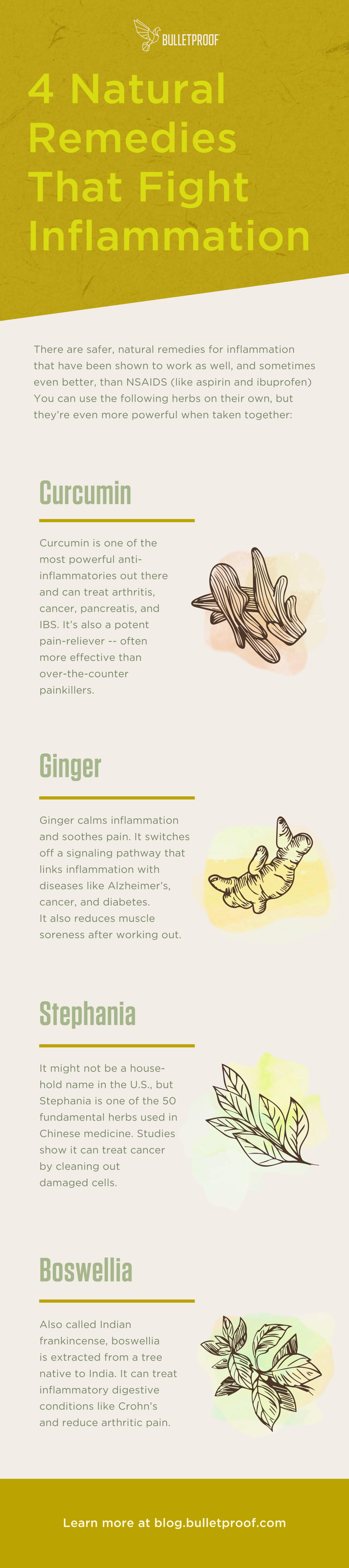 BULLETPROOF

4 Natural Remedies That Fight Inflammation

There are safer, natural remedies for inflammation that have been shown to work as well, and sometimes even better, than NSAIDS (like aspirin and ibuprofen) You can use the following herbs on their own, but they're even more powerful when taken together:

Curcumin

Curcumin is one of the most powerful anti-inflammatories out there and can treat arthritis, cancer, pancreatis, and IBS. It's also a potent pain-reliever -- often more effective than over-the-counter painkillers.

Ginger

Ginger calms inflammation and soothes pain. It switches off a signaling pathway that links inflammation with diseases like Alzheimer's, cancer, and diabetes. It also reduces muscle soreness after working out.

Stephania

It might not be a household name in the U.S., but Stephania is one of the 50 fundamental herbs used in Chinese medicine. Studies show it can treat cancer by cleaning out damaged cells.

Boswellia

Also called Indian frankincense, boswellia is extracted from a tree native to India. It can treat inflammatory digestive conditions like Crohn's and reduce arthritic pain.

Learn more at blog.bulletproof.com